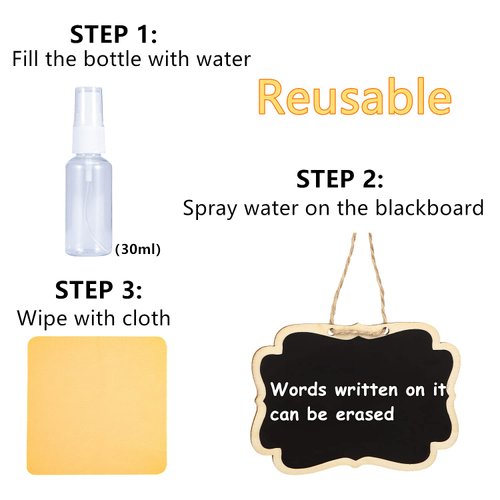 STEP 1:
Fill the bottle with water

Reusable

(30ml)

STEP 2:
Spray water on the blackboard

STEP 3:
Wipe with cloth

Words written on it can be erased