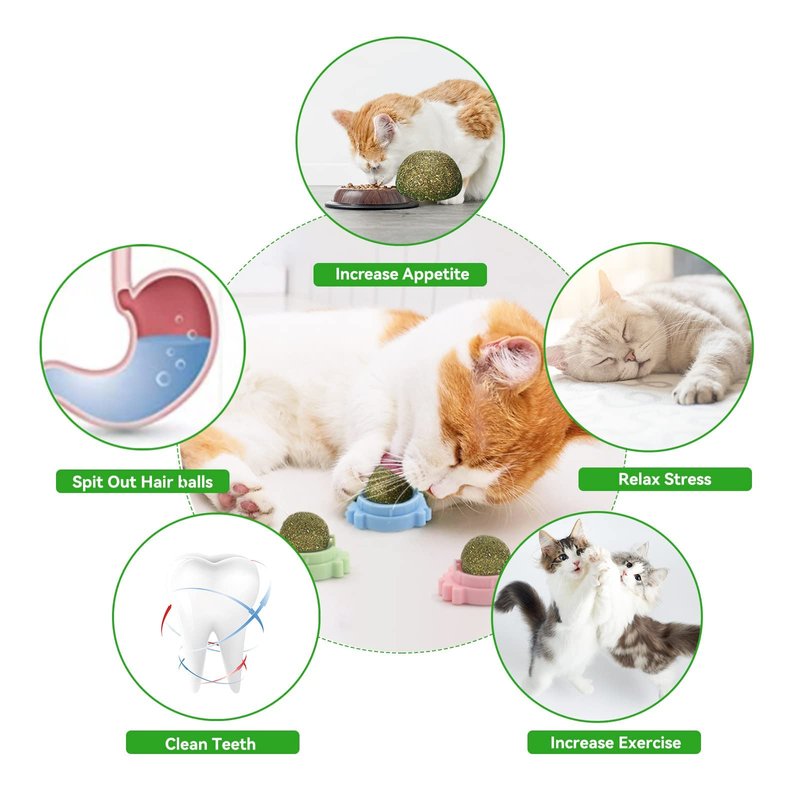 Increase Appetite

Spit Out Hair balls

Relax Stress

Clean Teeth

Increase Exercise