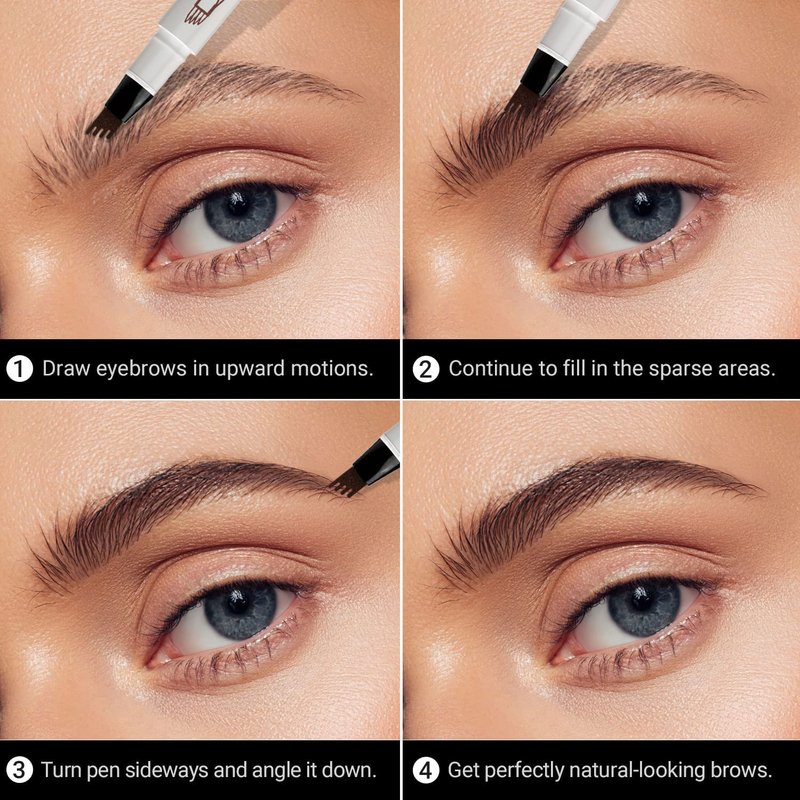 1 Draw eyebrows in upward motions.

2 Continue to fill in the sparse areas.

3 Turn pen sideways and angle it down.

4 Get perfectly natural-looking brows.