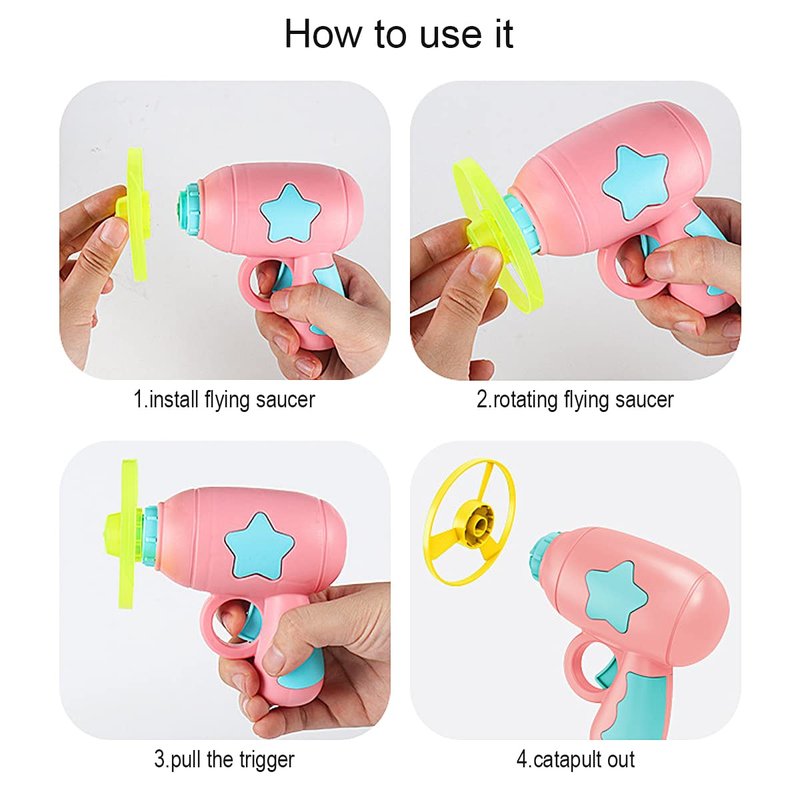 How to use it

1.install flying saucer

2.rotating flying saucer

3.pull the trigger

4.catapult out