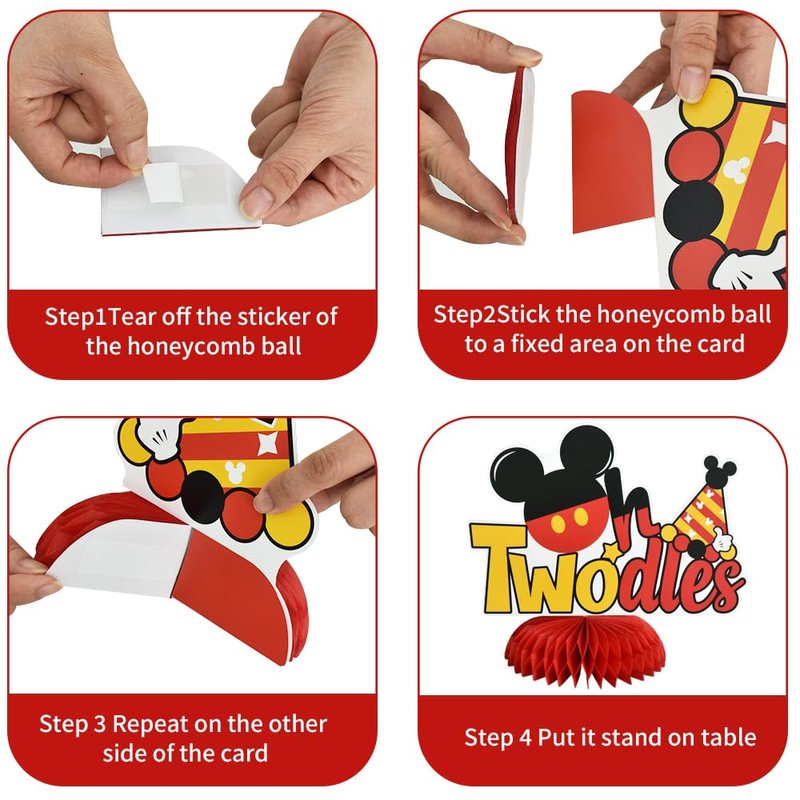 Step1Tear off the sticker of the honeycomb ball

Step2Stick the honeycomb ball to a fixed area on the card

Step 3 Repeat on the other side of the card

Oh Twodles

Step 4 Put it stand on table