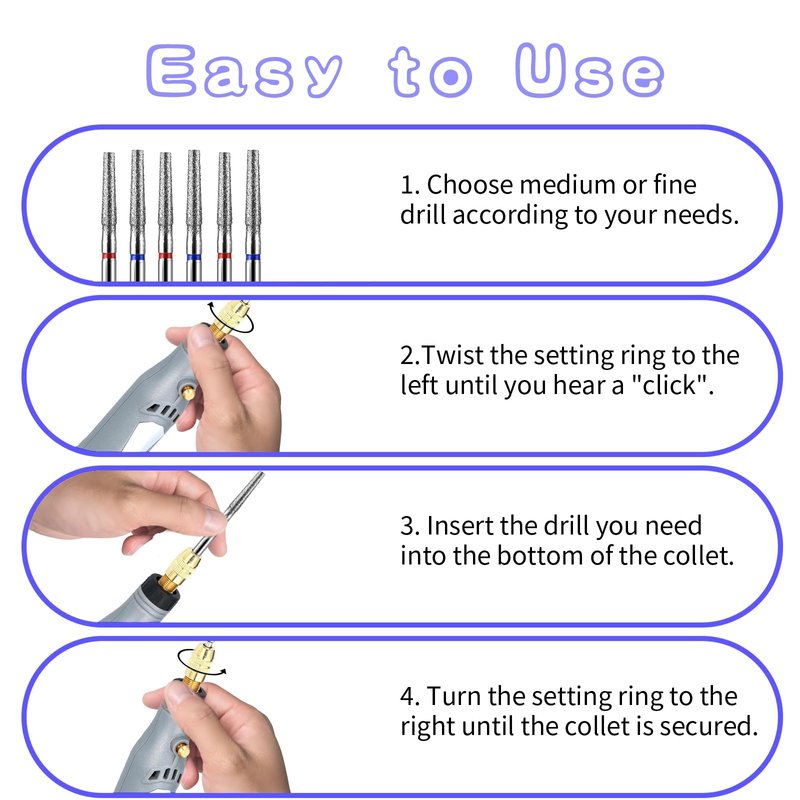 Easy to Use

1. Choose medium or fine drill according to your needs.

2.Twist the setting ring to the left until you hear a "click".

3. Insert the drill you need into the bottom of the collet.

4. Turn the setting ring to the right until the collet is secured.