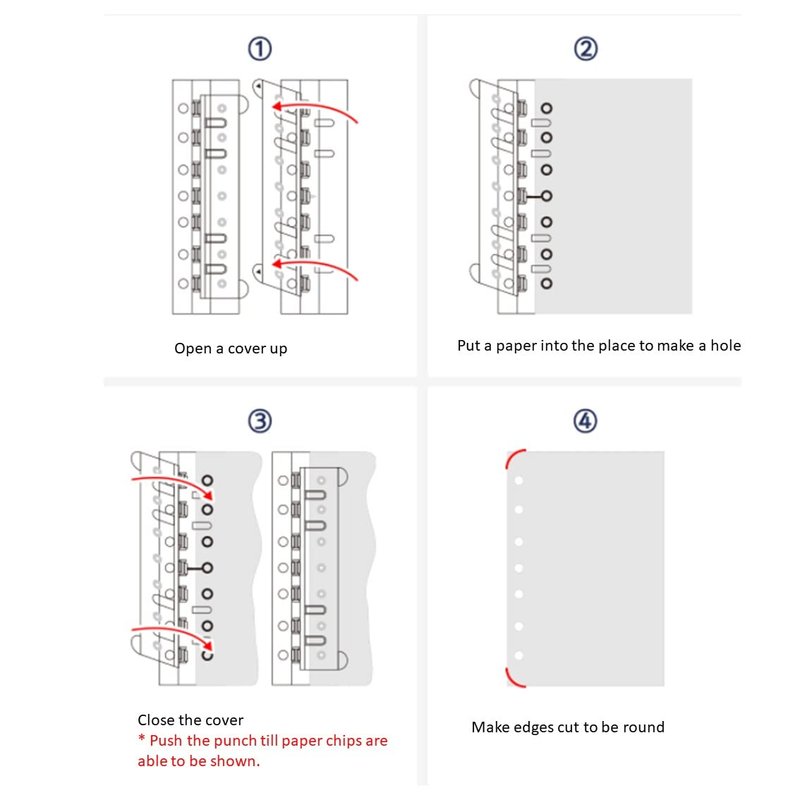 ①

Open a cover up

②

Put a paper into the place to make a hole

③

Close the cover
* Push the punch till paper chips are able to be shown.

④

Make edges cut to be round