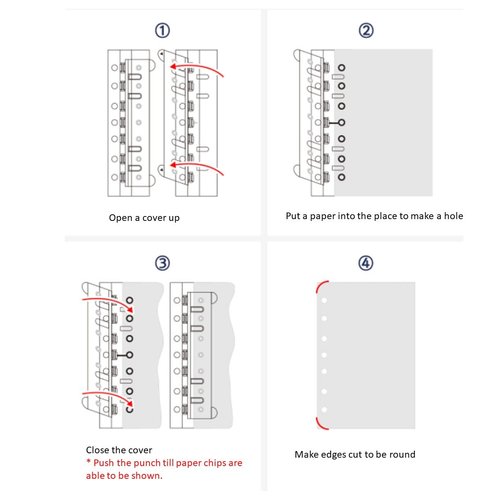 ①

Open a cover up

②

Put a paper into the place to make a hole

③

Close the cover
* Push the punch till paper chips are able to be shown.

④

Make edges cut to be round