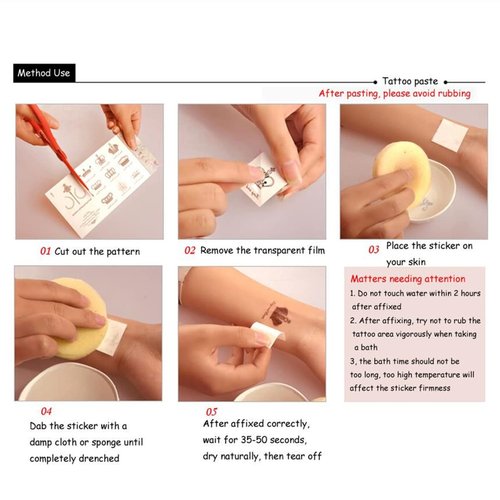 Method Use

Tattoo paste

After pasting, please avoid rubbing

01 Cut out the pattern

02 Remove the transparent film

03 Place the sticker on your skin

Matters needing attention

1. Do not touch water within 2 hours after affixed

2. After affixing, try not to rub the tattoo area vigorously when taking a bath

3, the bath time should not be too long, too high temperature will affect the sticker firmness

04

Dab the sticker with a damp cloth or sponge until completely drenched

05

After affixed correctly, wait for 35-50 seconds, dry naturally, then tear off