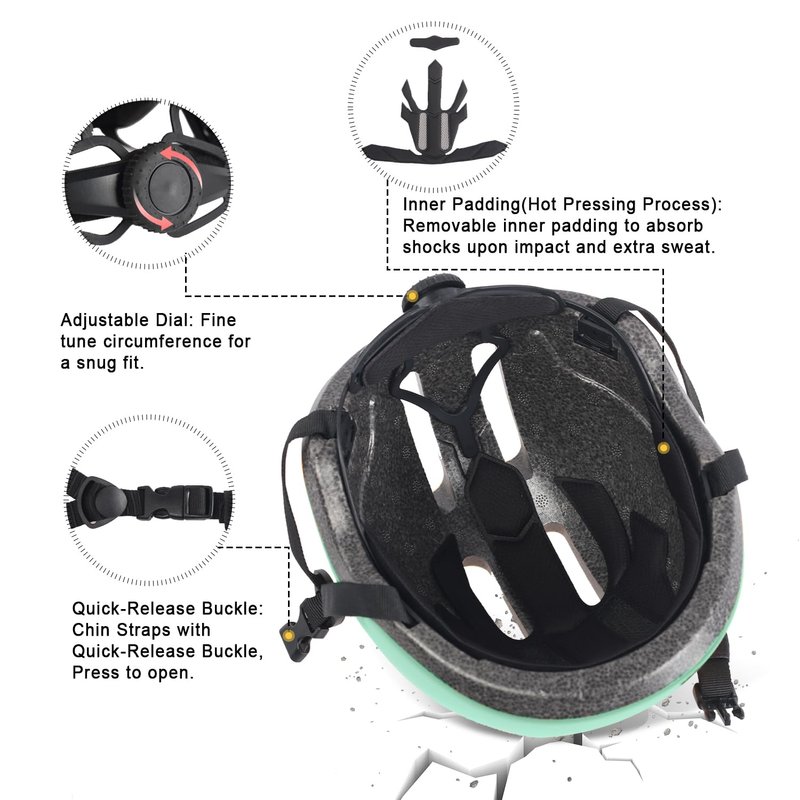 Inner Padding(Hot Pressing Process):
Removable inner padding to absorb shocks upon impact and extra sweat.

Adjustable Dial: Fine tune circumference for a snug fit.

Quick-Release Buckle:
Chin Straps with Quick-Release Buckle, Press to open.