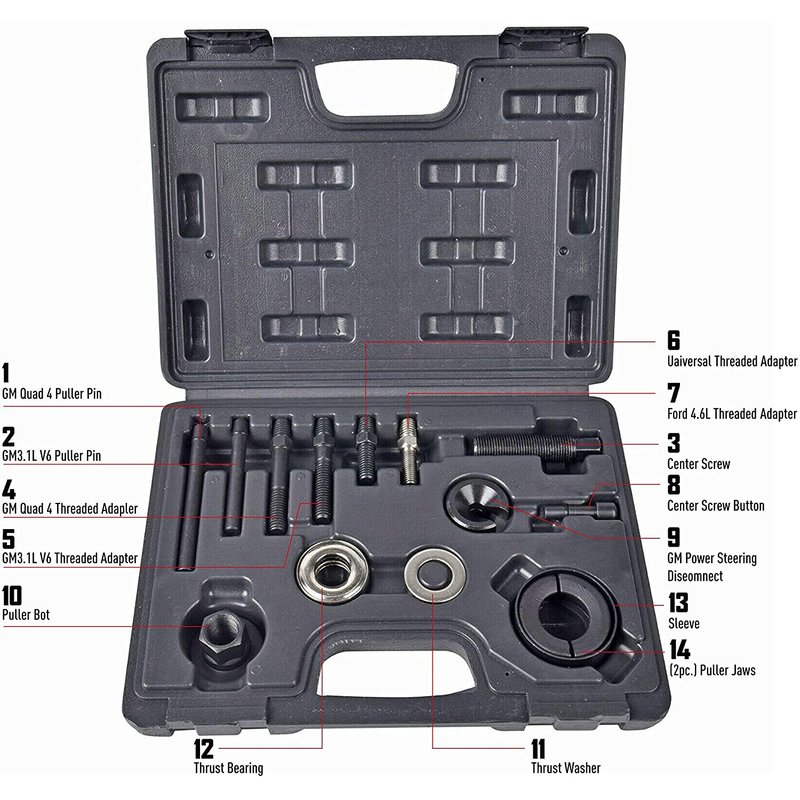 1
GM Quad 4 Puller Pin

2
GM3.1L V6 Puller Pin

4
GM Quad 4 Threaded Adapler

5
GM3.1L V6 Threaded Adapter

10
Puller Bot

6
Uaiversal Threaded Adapter

7
Ford 4.6L Threaded Adapter

3
Center Screw

8
Center Screw Button

9
GM Power Steering Diseomnect

13
Sleeve

14
(2pc.) Puller Jaws

12
Thrust Bearing

11
Thrust Washer