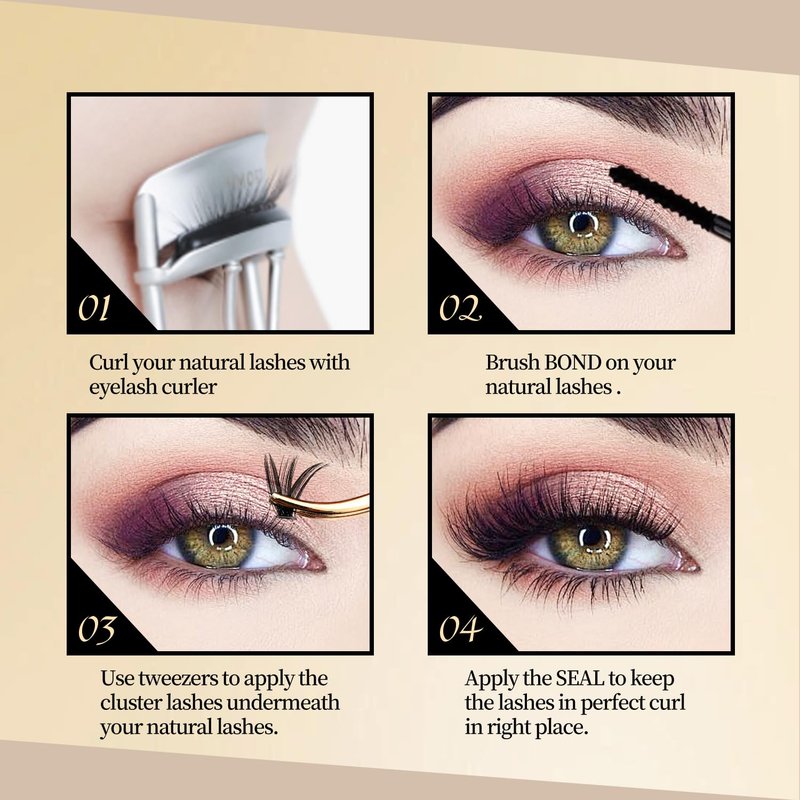 01

Curl your natural lashes with eyelash curler

02

Brush BOND on your natural lashes .

03

Use tweezers to apply the cluster lashes undermeath your natural lashes.

04

Apply the SEAL to keep the lashes in perfect curl in right place.