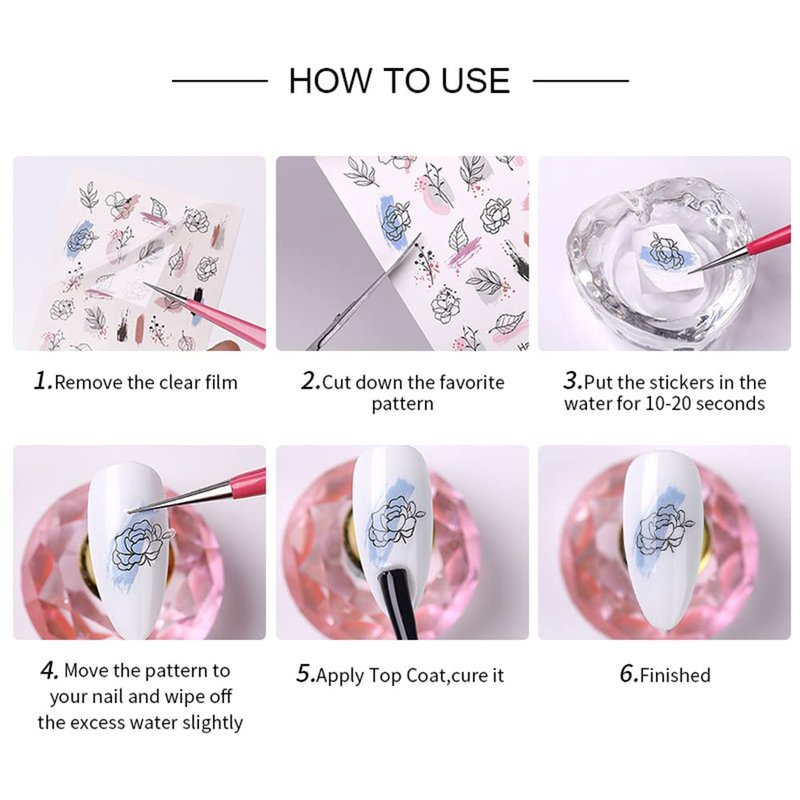 HOW TO USE

1.Remove the clear film

2.Cut down the favorite pattern

3.Put the stickers in the water for 10-20 seconds

4. Move the pattern to your nail and wipe off the excess water slightly

5.Apply Top Coat,cure it

6.Finished