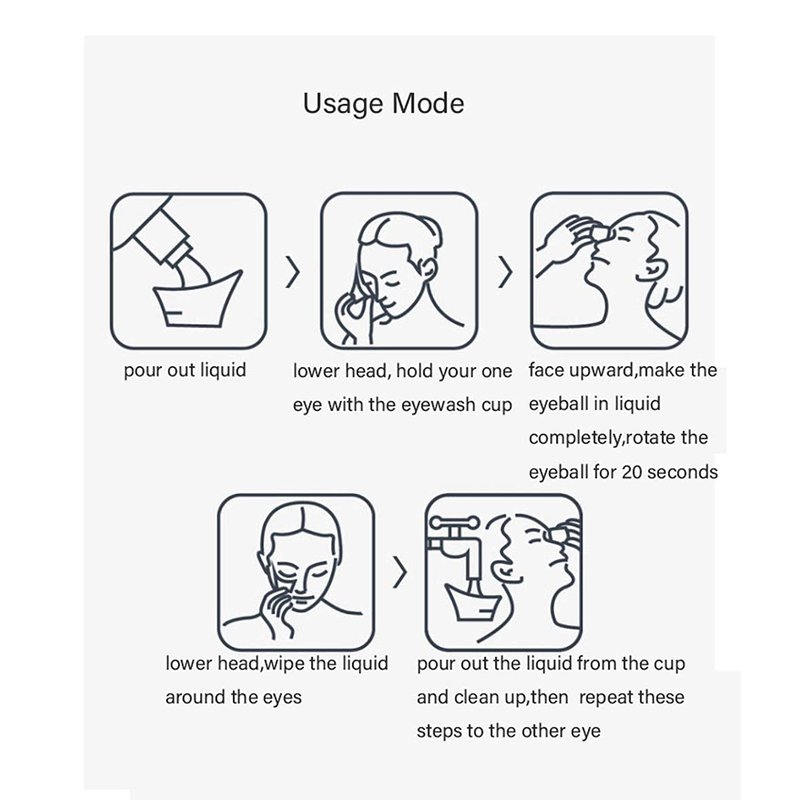 Usage Mode

pour out liquid

lower head, hold your one eye with the eyewash cup

face upward,make the eyeball in liquid completely,rotate the eyeball for 20 seconds

lower head,wipe the liquid around the eyes

pour out the liquid from the cup and clean up,then repeat these steps to the other eye