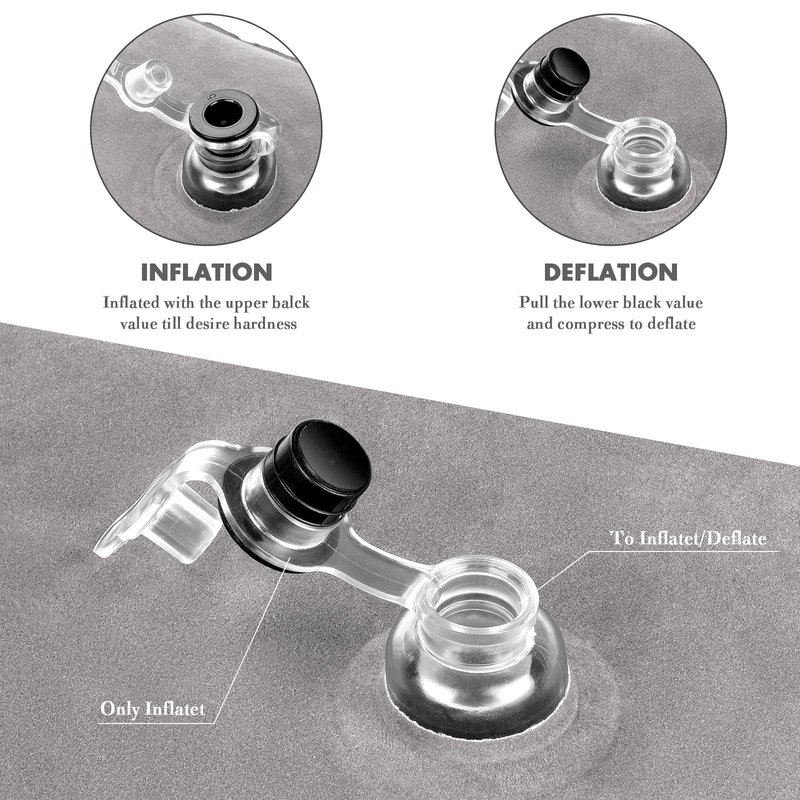 INFLATION

Inflated with the upper balck value till desire hardness

DEFLATION

Pull the lower black value and compress to deflate

To Inflatet/Deflate

Only Inflatet