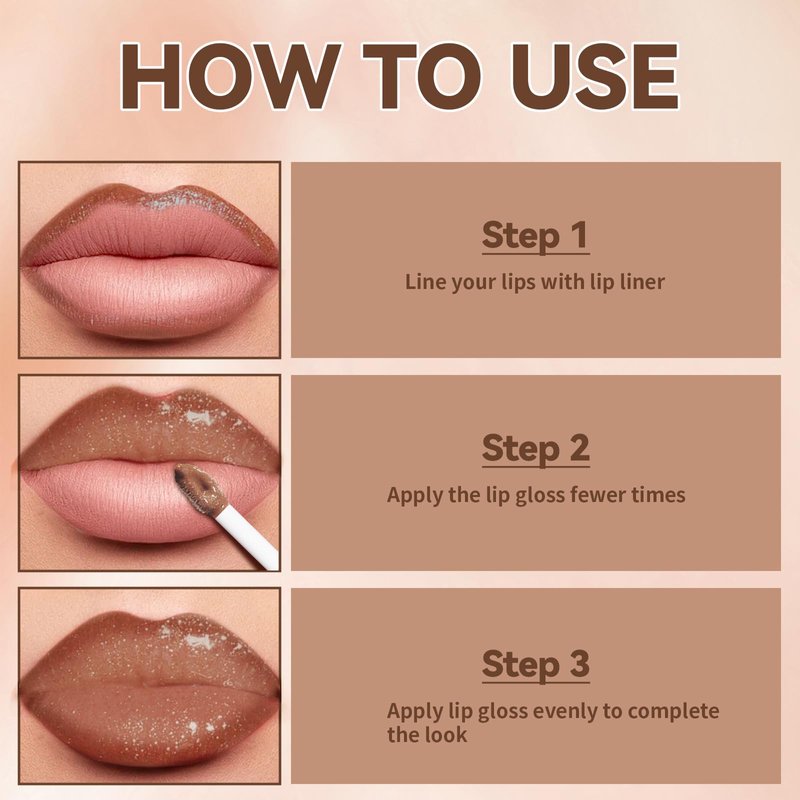 HOW TO USE

Step 1

Line your lips with lip liner

Step 2

Apply the lip gloss fewer times

Step 3

Apply lip gloss evenly to complete the look