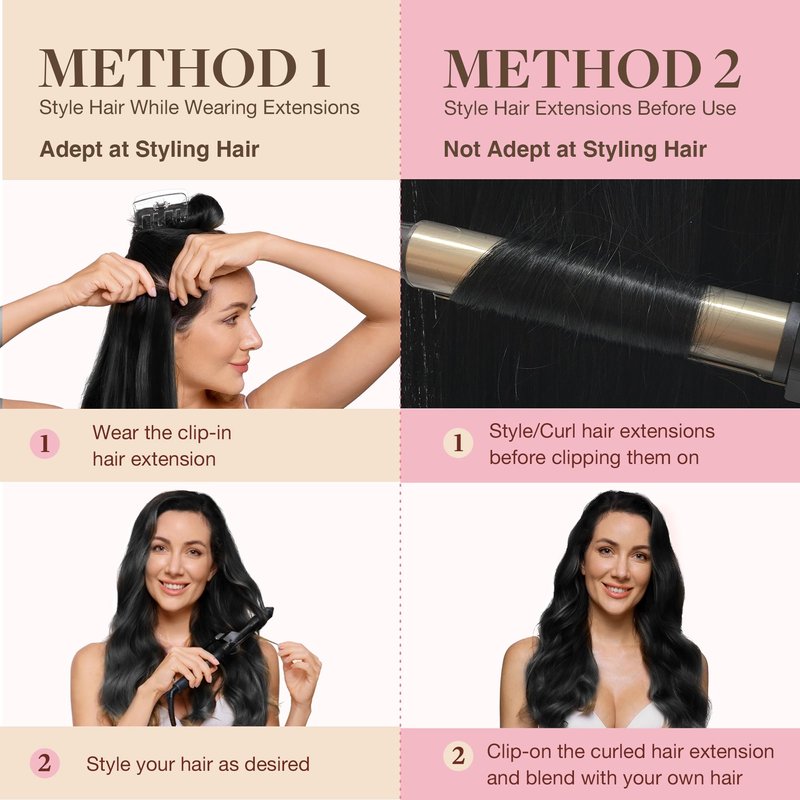 METHOD 1
Style Hair While Wearing Extensions
Adept at Styling Hair

1 Wear the clip-in hair extension

2 Style your hair as desired

METHOD 2
Style Hair Extensions Before Use
Not Adept at Styling Hair

1 Style/Curl hair extensions before clipping them on

2 Clip-on the curled hair extension and blend with your own hair