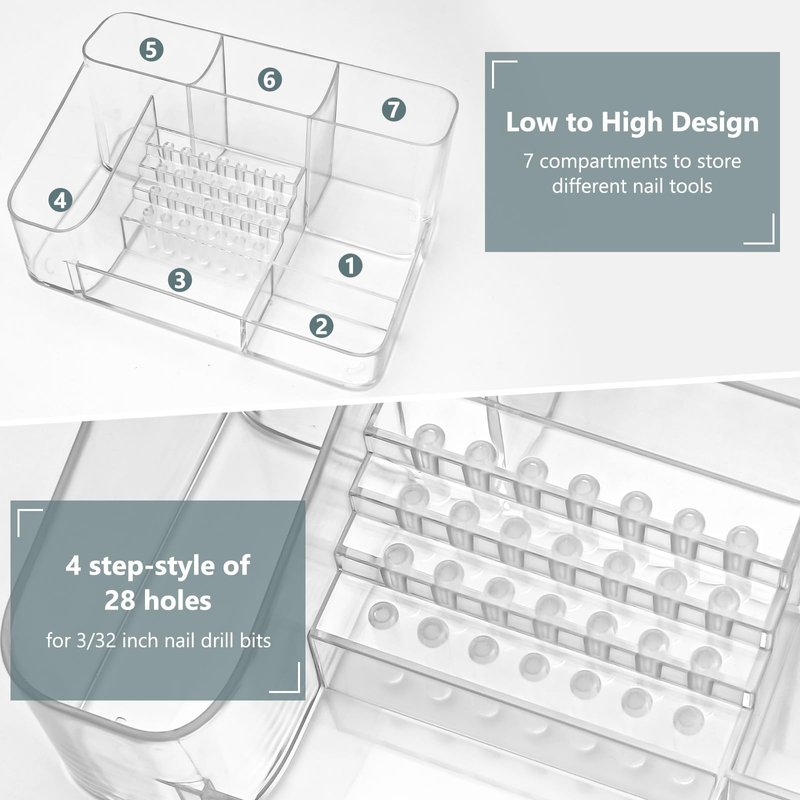 5
6
7
4
3
1
2

Low to High Design
7 compartments to store different nail tools

4 step-style of 28 holes
for 3/32 inch nail drill bits