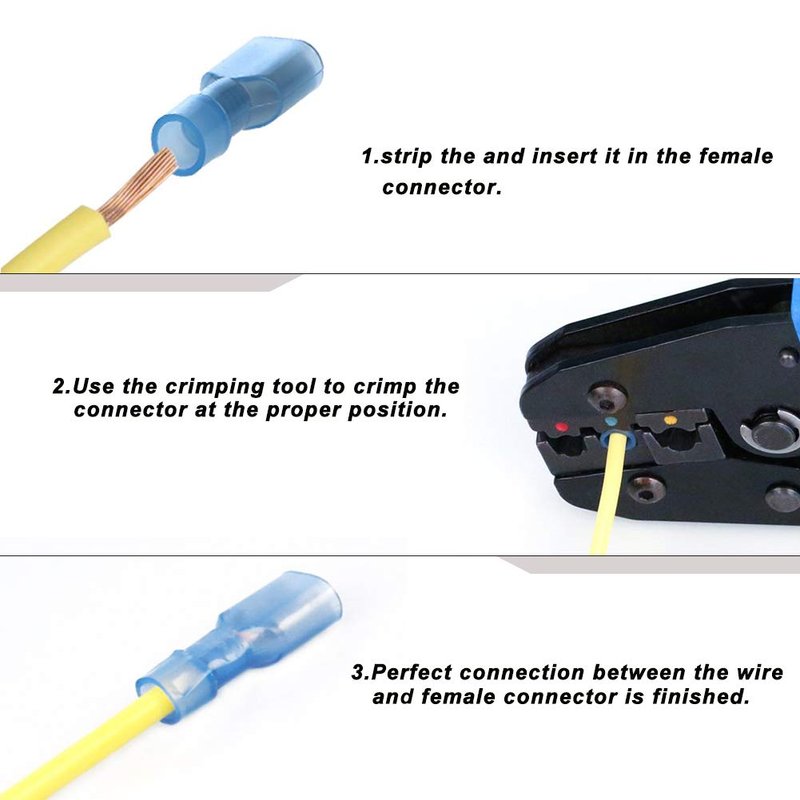 1.strip the and insert it in the female connector.

2.Use the crimping tool to crimp the connector at the proper position.

3.Perfect connection between the wire and female connector is finished.