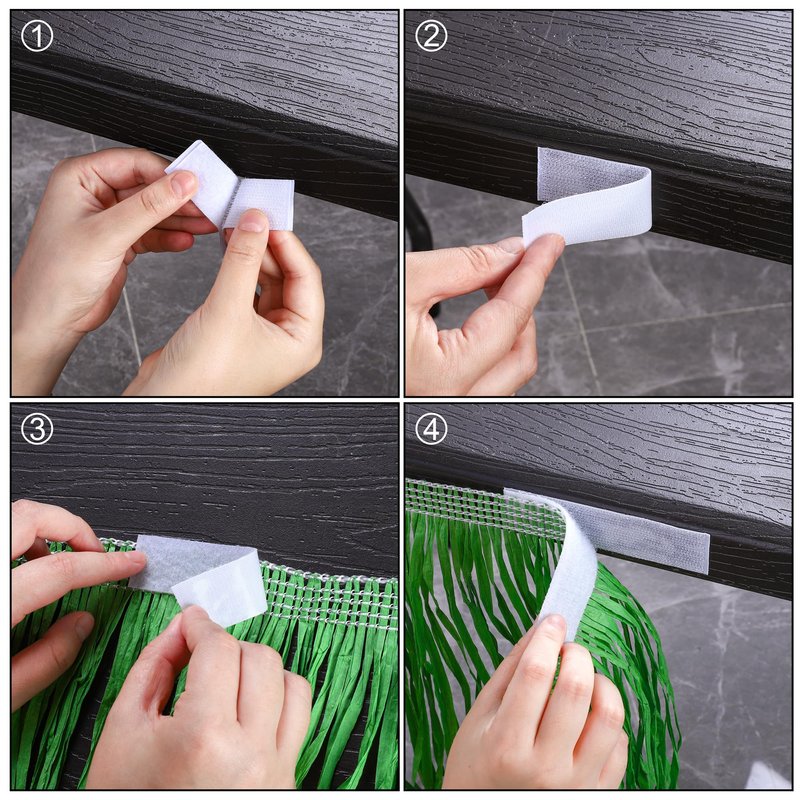 ①

②

③

④