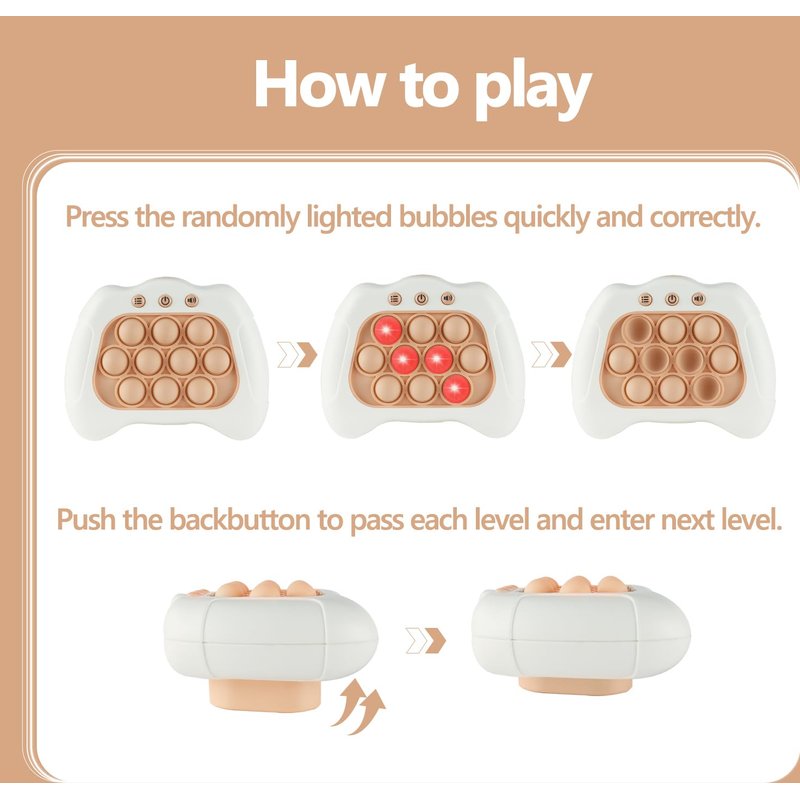 How to play

Press the randomly lighted bubbles quickly and correctly.

Push the backbutton to pass each level and enter next level.