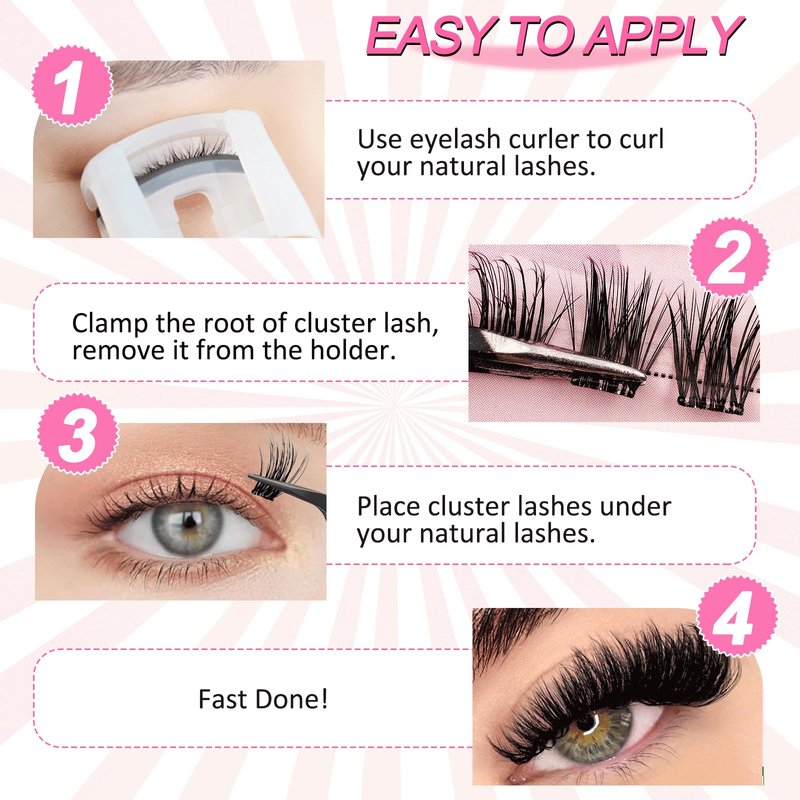 EASY TO APPLY

1

Use eyelash curler to curl your natural lashes.

2

Clamp the root of cluster lash, remove it from the holder.

3

Place cluster lashes under your natural lashes.

4

Fast Done!