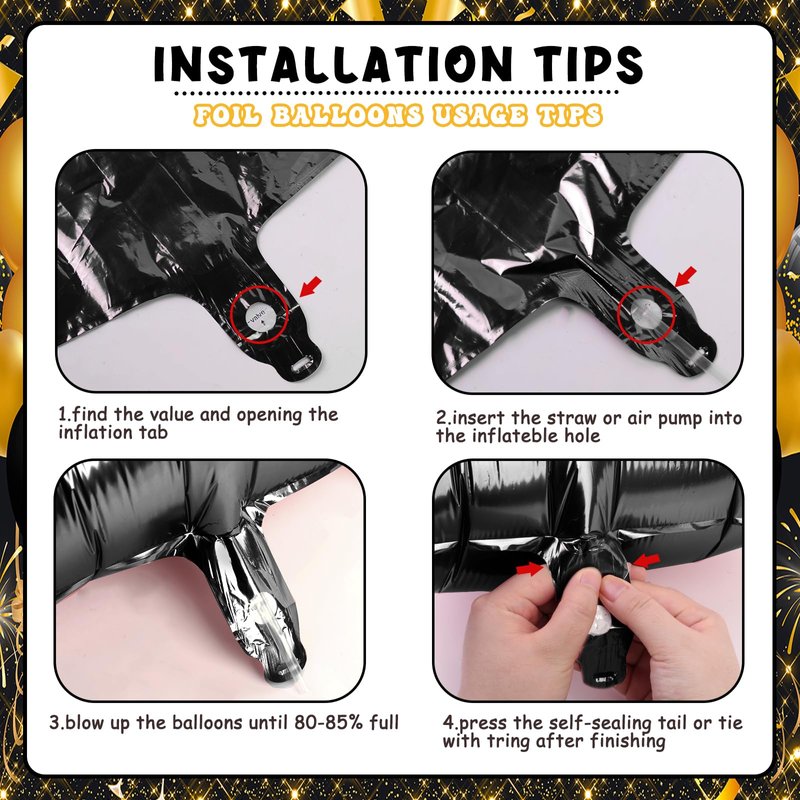 INSTALLATION TIPS

FOIL BALLOONS USAGE TIPS

valve

1.find the value and opening the inflation tab

2.insert the straw or air pump into the inflateble hole

3.blow up the balloons until 80-85% full

4.press the self-sealing tail or tie with tring after finishing