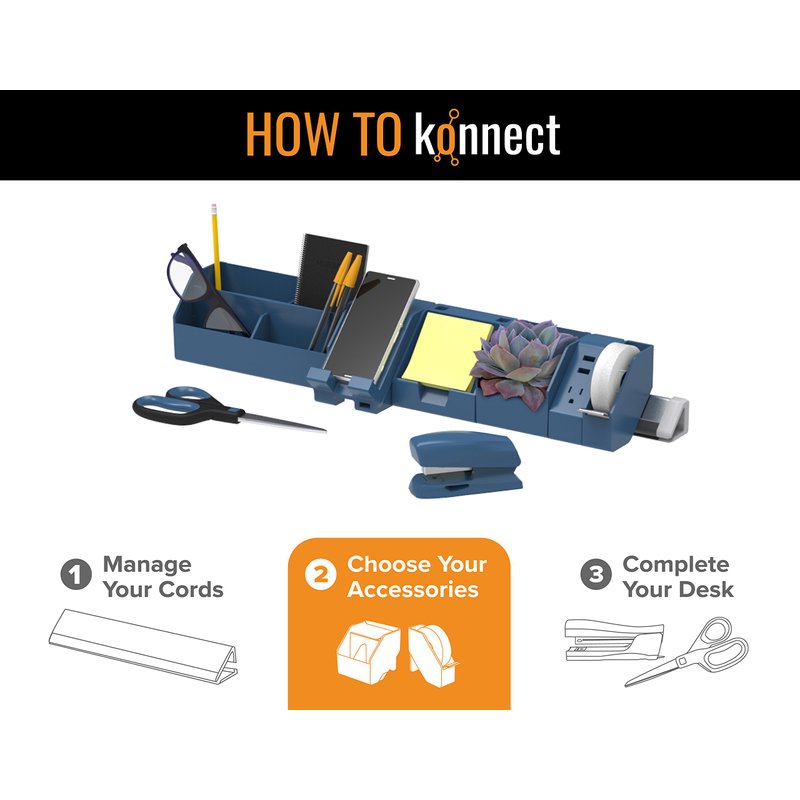 HOW TO konnect

1 Manage Your Cords

2 Choose Your Accessories

3 Complete Your Desk