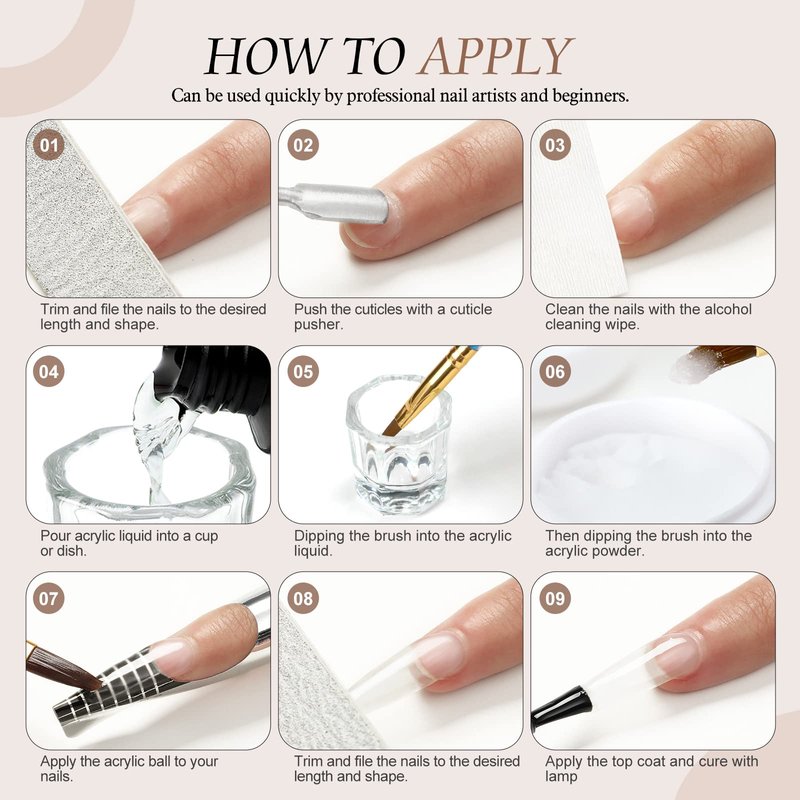 HOW TO APPLY

Can be used quickly by professional nail artists and beginners.

01

Trim and file the nails to the desired length and shape.

02

Push the cuticles with a cuticle pusher.

03

Clean the nails with the alcohol cleaning wipe.

04

Pour acrylic liquid into a cup or dish.

05

Dipping the brush into the acrylic liquid.

06

Then dipping the brush into the acrylic powder.

07

Apply the acrylic ball to your nails.

08

Trim and file the nails to the desired length and shape.

09

Apply the top coat and cure with lamp