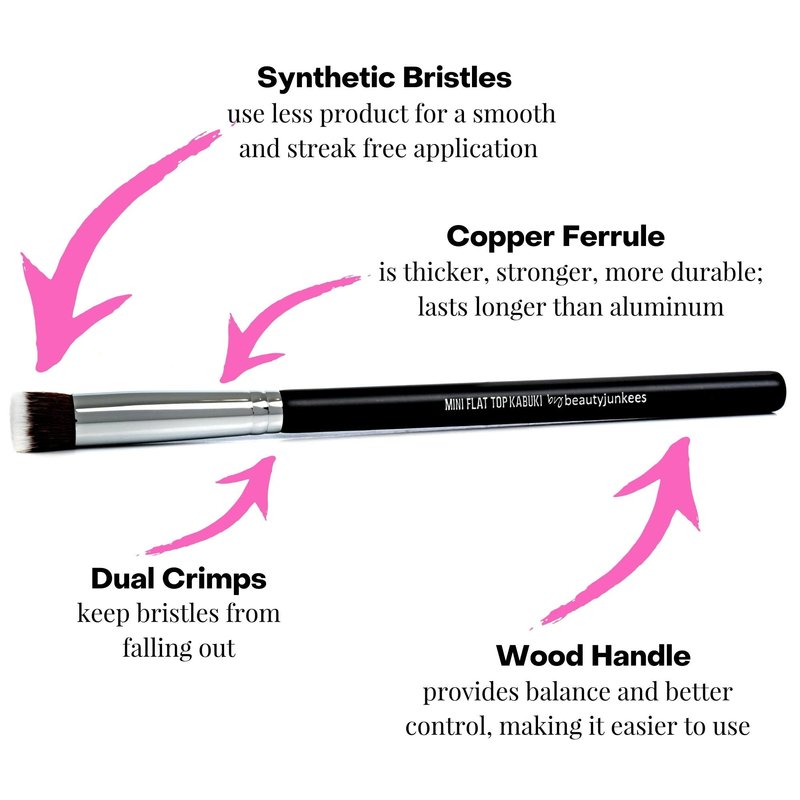 Synthetic Bristles
use less product for a smooth and streak free application

Copper Ferrule
is thicker, stronger, more durable; lasts longer than aluminum

MINI FLAT TOP KABUKI by beautyjunkees

Dual Crimps
keep bristles from falling out

Wood Handle
provides balance and better control, making it easier to use