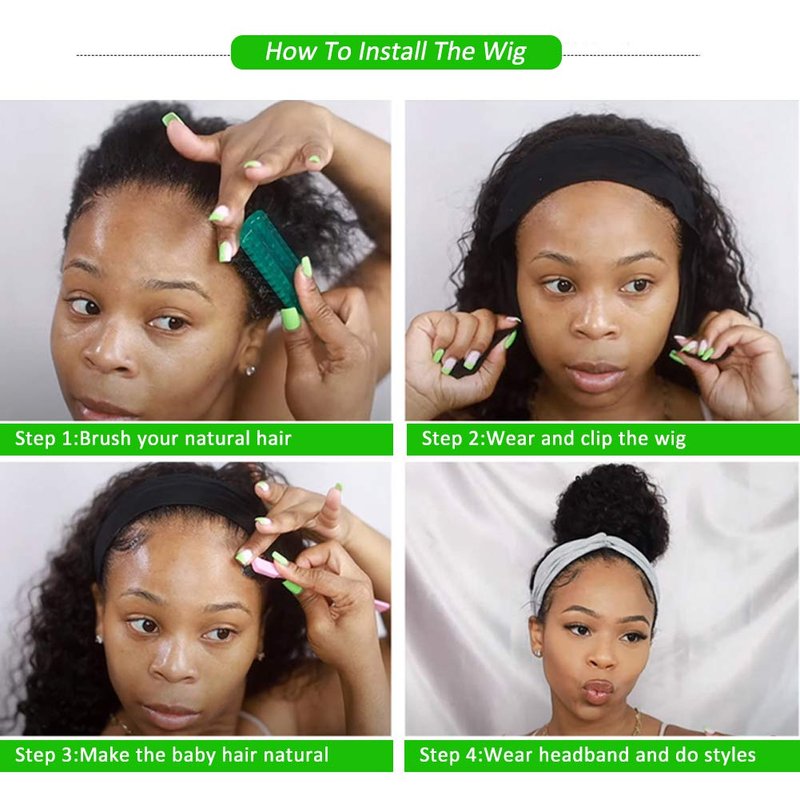 How To Install The Wig

Step 1:Brush your natural hair

Step 2:Wear and clip the wig

Step 3:Make the baby hair natural

Step 4:Wear headband and do styles