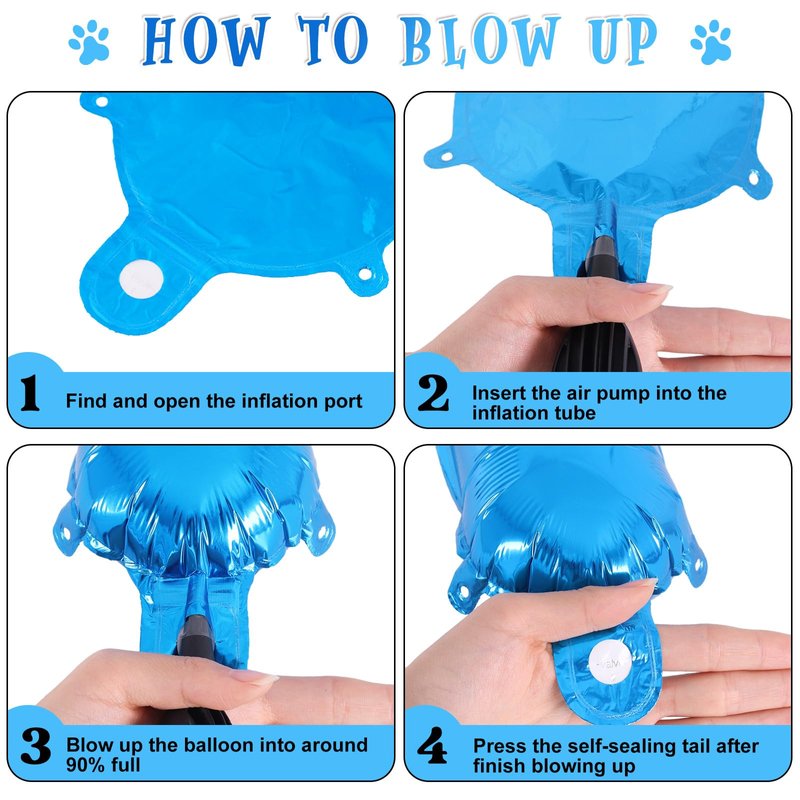 HOW TO BLOW UP

1 Find and open the inflation port

2 Insert the air pump into the inflation tube

3 Blow up the balloon into around 90% full

4 Press the self-sealing tail after finish blowing up