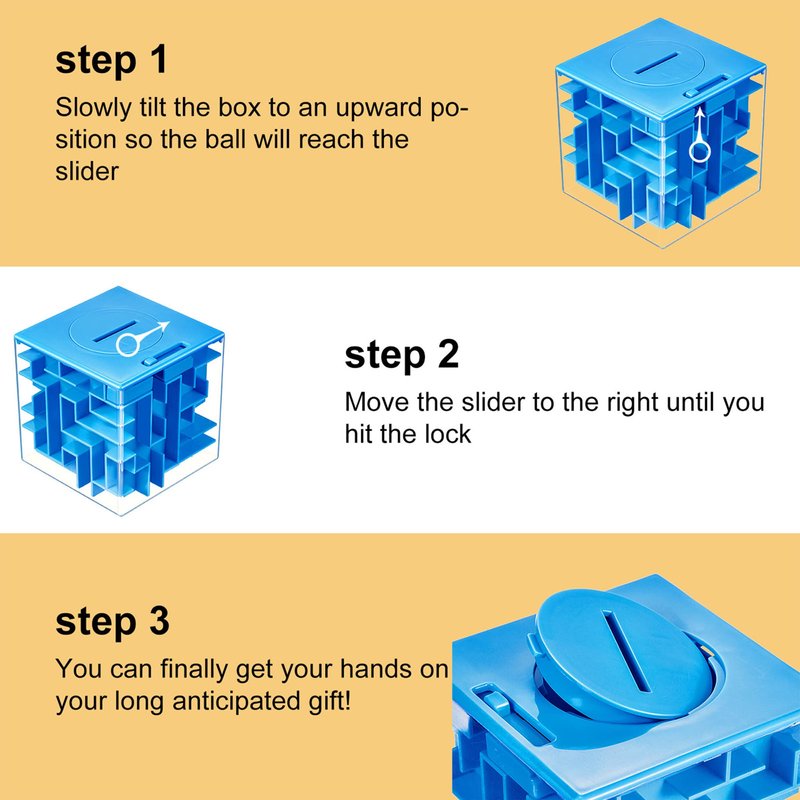 step 1
Slowly tilt the box to an upward position so the ball will reach the slider

step 2
Move the slider to the right until you hit the lock

step 3
You can finally get your hands on your long anticipated gift!