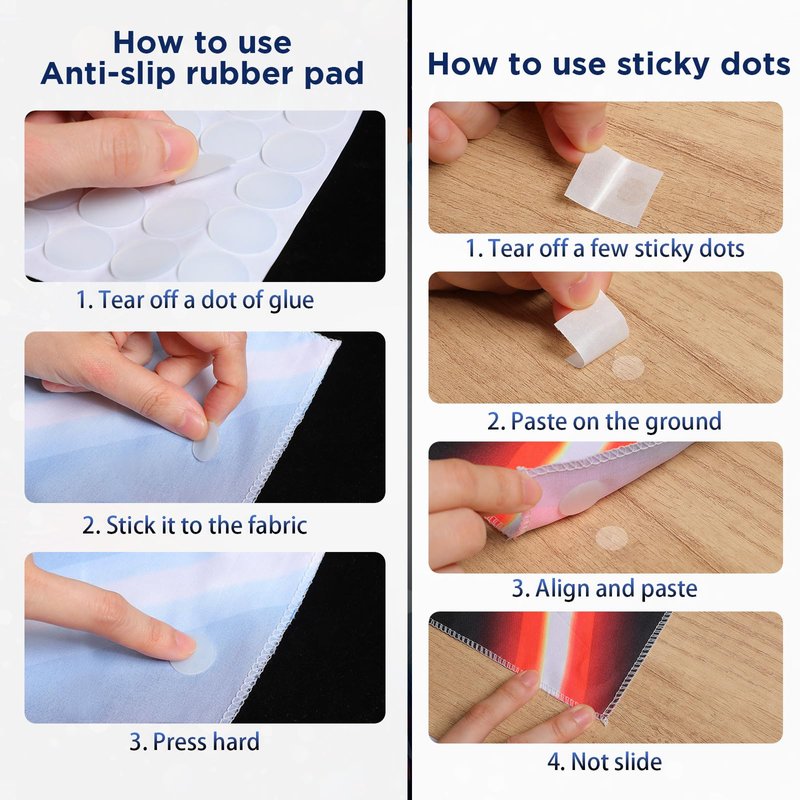 How to use Anti-slip rubber pad

1. Tear off a dot of glue

2. Stick it to the fabric

3. Press hard

How to use sticky dots

1. Tear off a few sticky dots

2. Paste on the ground

3. Align and paste

4. Not slide