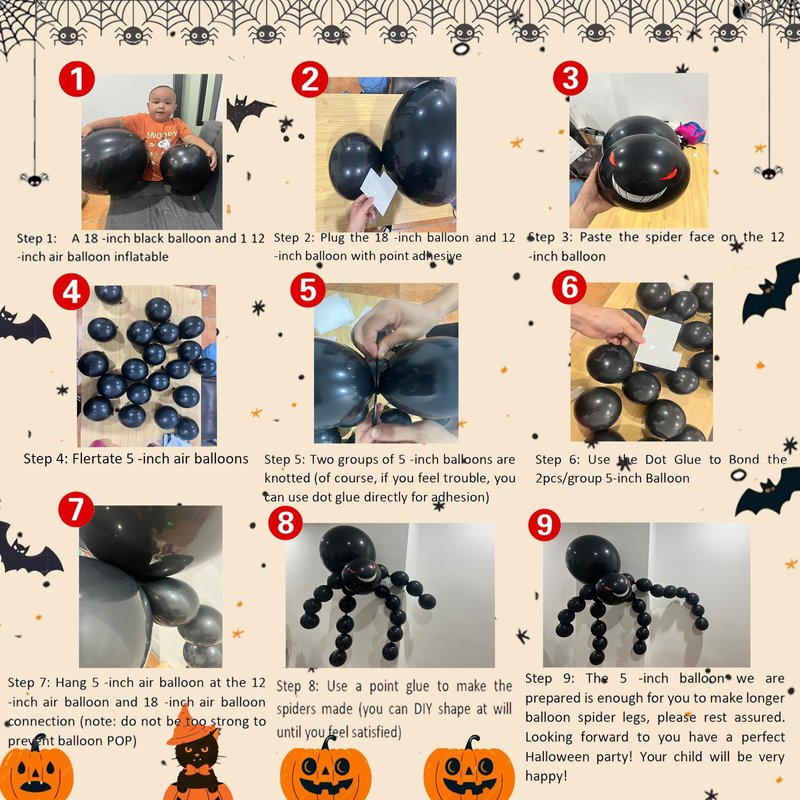 1

SNOOPY

Step 1: A 18 -inch black balloon and 1 12 -inch air balloon inflatable

2

Step 2: Plug the 18 -inch balloon and 12 -inch balloon with point adhesive

3

Step 3: Paste the spider face on the 12 -inch balloon

4

Step 4: Flertate 5 -inch air balloons

5

Step 5: Two groups of 5 -inch balloons are knotted (of course, if you feel trouble, you can use dot glue directly for adhesion)

6

Step 6: Use the Dot Glue to Bond the 2pcs/group 5-inch Balloon

7

Step 7: Hang 5 -inch air balloon at the 12 -inch air balloon and 18 -inch air balloon connection (note: do not be too strong to prevent balloon POP)

8

Step 8: Use a point glue to make the spiders made (you can DIY shape at will until you feel satisfied)

9

Step 9: The 5 -inch balloon we are prepared is enough for you to make longer balloon spider legs, please rest assured. Looking forward to you have a perfect Halloween party! Your child will be very happy!