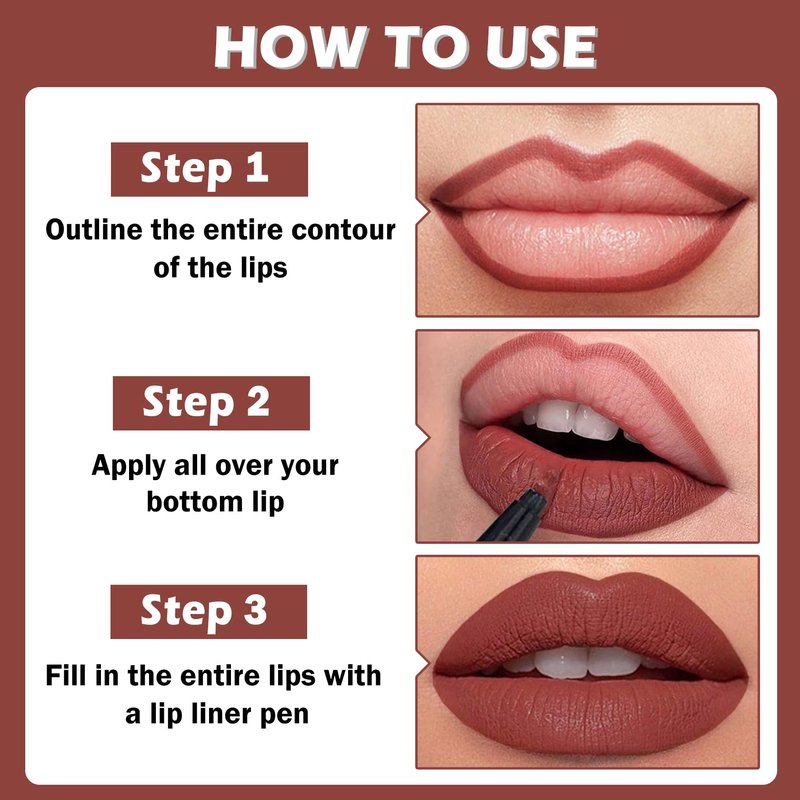 HOW TO USE

Step 1

Outline the entire contour of the lips

Step 2

Apply all over your bottom lip

Step 3

Fill in the entire lips with a lip liner pen