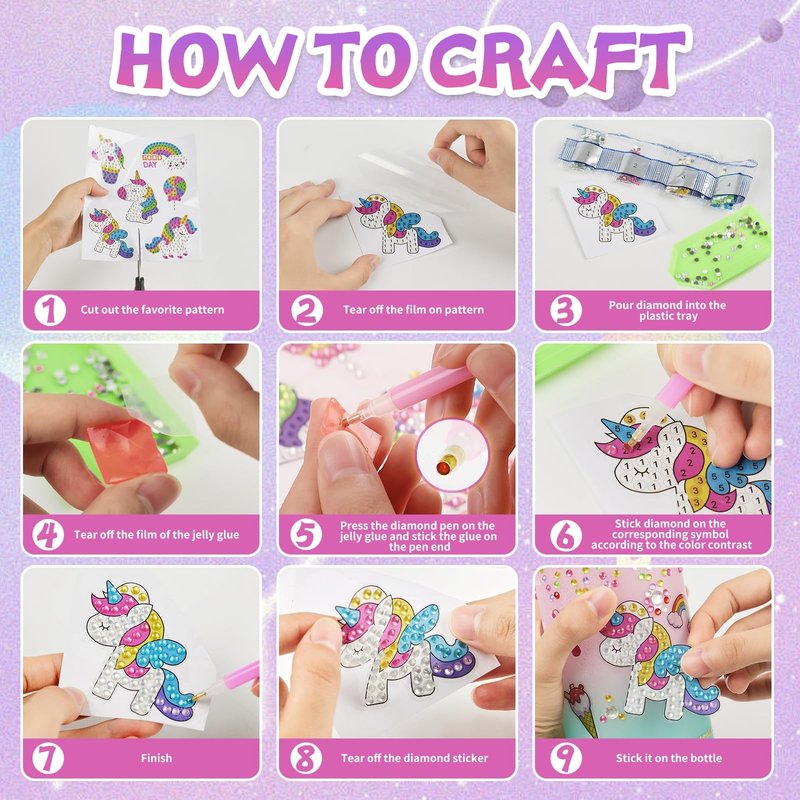 HOW TO CRAFT

GOOD DAY

1 Cut out the favorite pattern

2 Tear off the film on pattern

3 Pour diamond into the plastic tray

4 Tear off the film of the jelly glue

5 Press the diamond pen on the jelly glue and stick the glue on the pen end

6 Stick diamond on the corresponding symbol according to the color contrast

7 Finish

8 Tear off the diamond sticker

9 Stick it on the bottle