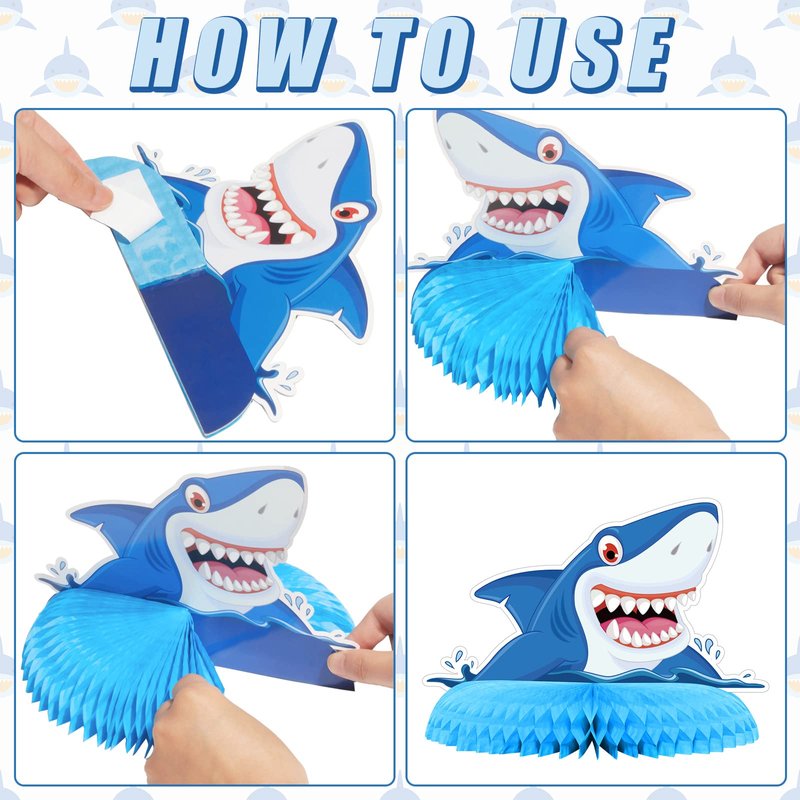 HOW TO USE