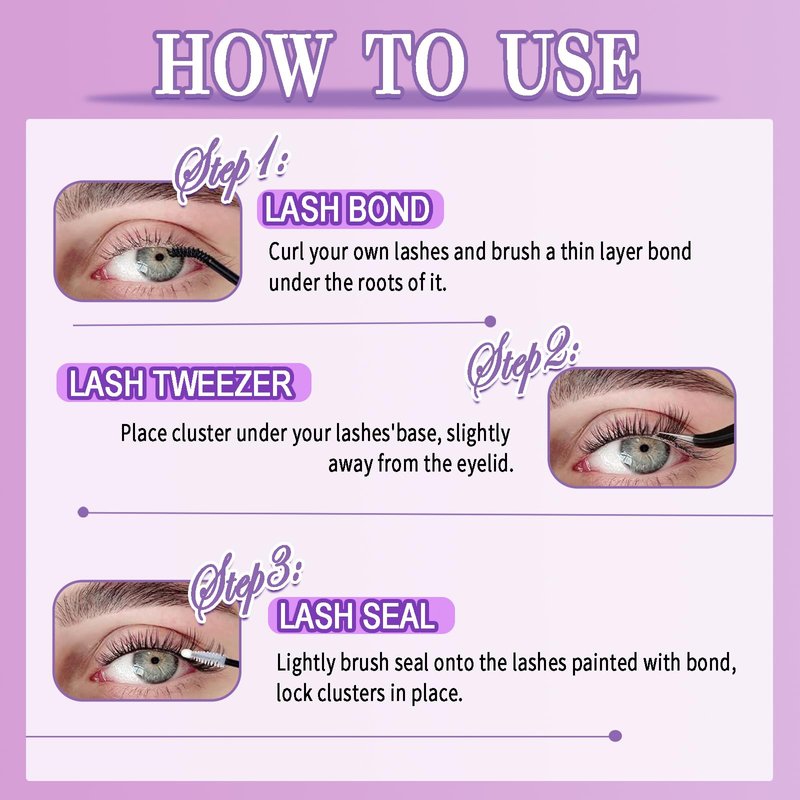 HOW TO USE

Step 1:

LASH BOND

Curl your own lashes and brush a thin layer bond under the roots of it.

Step 2:

LASH TWEEZER

Place cluster under your lashes'base, slightly away from the eyelid.

Step 3:

LASH SEAL

Lightly brush seal onto the lashes painted with bond, lock clusters in place.