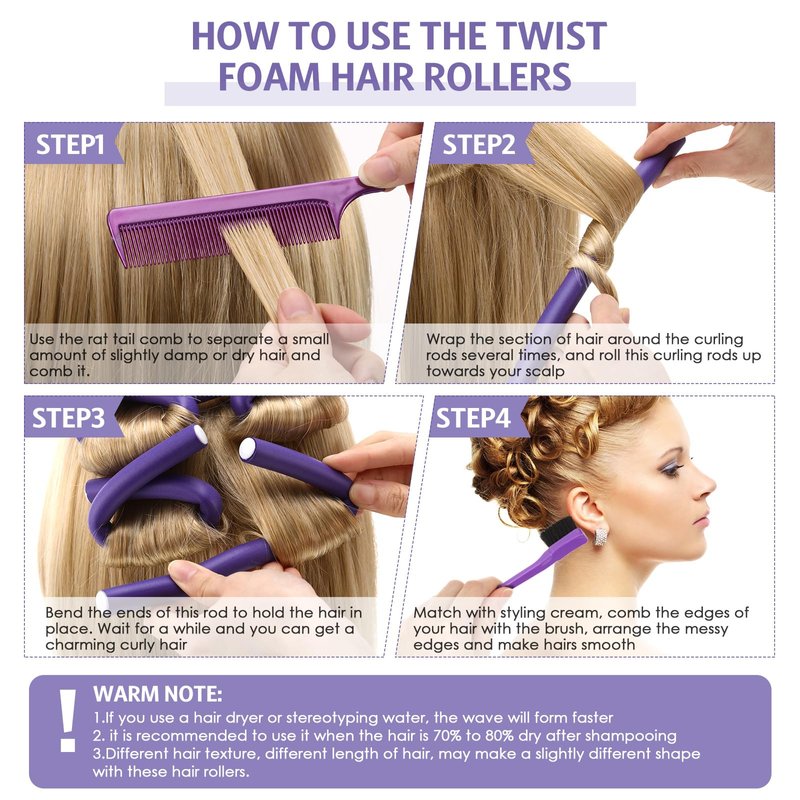 HOW TO USE THE TWIST FOAM HAIR ROLLERS

STEP1

Use the rat tail comb to separate a small amount of slightly damp or dry hair and comb it.

STEP2

Wrap the section of hair around the curling rods several times, and roll this curling rods up towards your scalp

STEP3

Bend the ends of this rod to hold the hair in place. Wait for a while and you can get a charming curly hair

STEP4

Match with styling cream, comb the edges of your hair with the brush, arrange the messy edges and make hairs smooth

!

WARM NOTE:

1.If you use a hair dryer or stereotyping water, the wave will form faster
2. it is recommended to use it when the hair is 70% to 80% dry after shampooing
3.Different hair texture, different length of hair, may make a slightly different shape with these hair rollers.