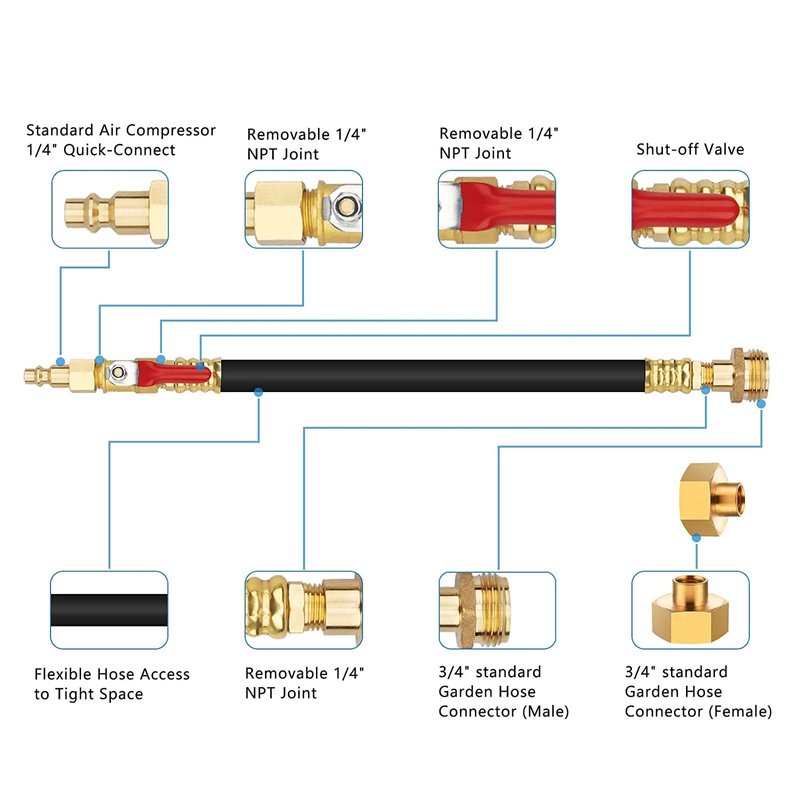 Standard Air Compressor 1/4" Quick-Connect

Removable 1/4" NPT Joint

Removable 1/4" NPT Joint

Shut-off Valve

Flexible Hose Access to Tight Space

Removable 1/4" NPT Joint

3/4" standard Garden Hose Connector (Male)

3/4" standard Garden Hose Connector (Female)