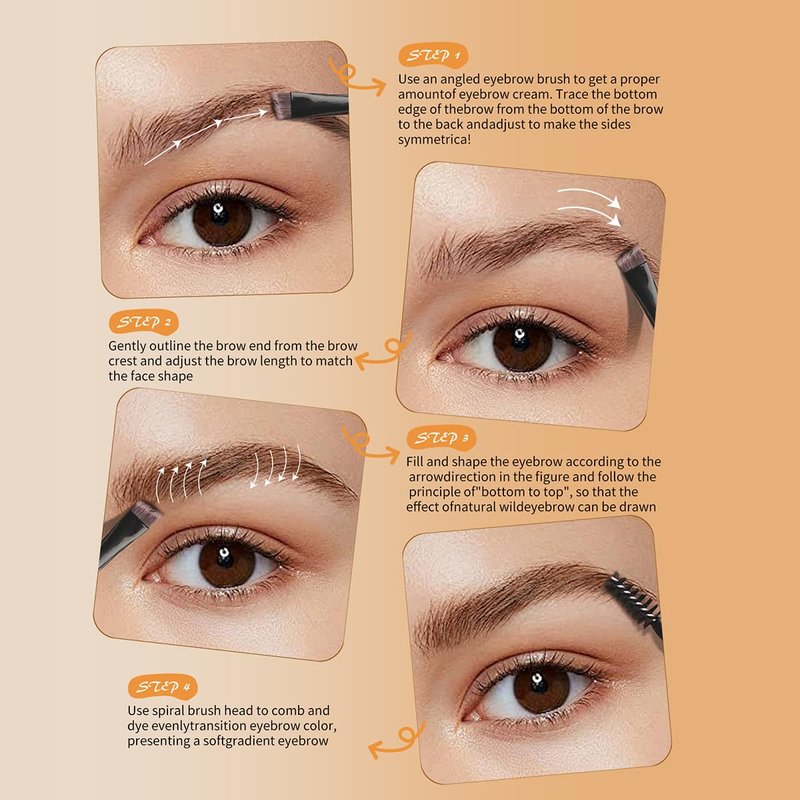 STEP 1
Use an angled eyebrow brush to get a proper amountof eyebrow cream. Trace the bottom edge of thebrow from the bottom of the brow to the back andadjust to make the sides symmetrica!

STEP 2
Gently outline the brow end from the brow crest and adjust the brow length to match the face shape

STEP 3
Fill and shape the eyebrow according to the arrowdirection in the figure and follow the principle of"bottom to top", so that the effect ofnatural wildeyebrow can be drawn

STEP 4
Use spiral brush head to comb and dye evenlytransition eyebrow color, presenting a softgradient eyebrow