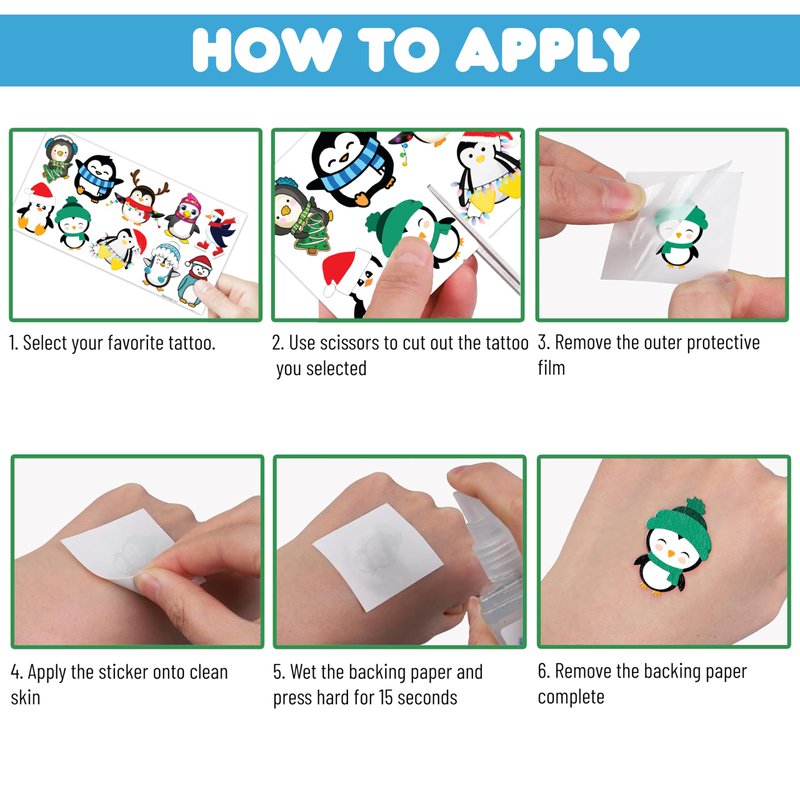 HOW TO APPLY

1. Select your favorite tattoo.

2. Use scissors to cut out the tattoo you selected

3. Remove the outer protective film

4. Apply the sticker onto clean skin

5. Wet the backing paper and press hard for 15 seconds

6. Remove the backing paper complete