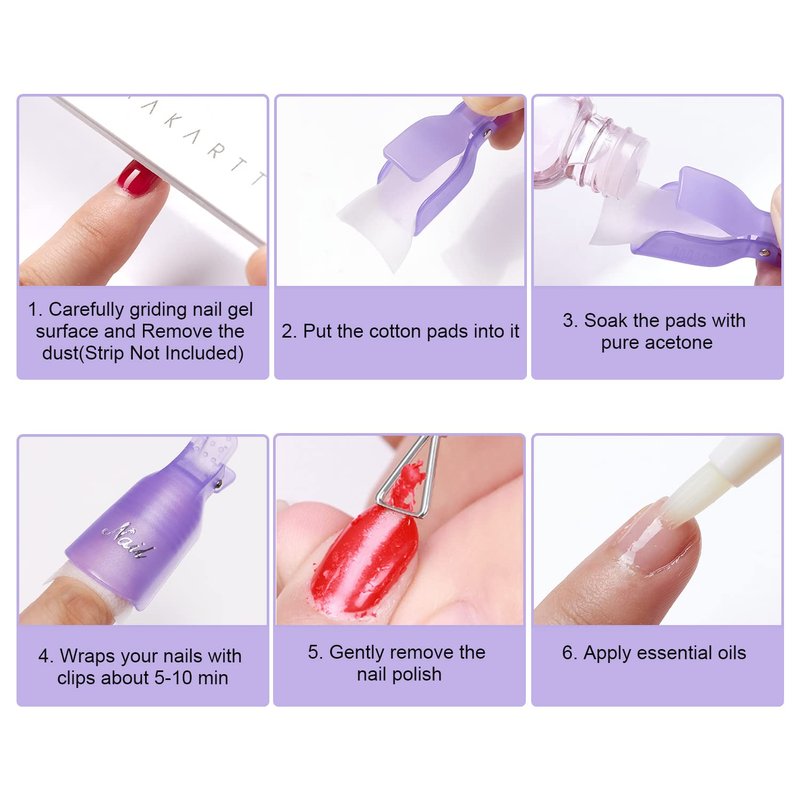 AKARTT

1. Carefully griding nail gel surface and Remove the dust(Strip Not Included)

2. Put the cotton pads into it

3. Soak the pads with pure acetone

Nail

4. Wraps your nails with clips about 5-10 min

5. Gently remove the nail polish

6. Apply essential oils