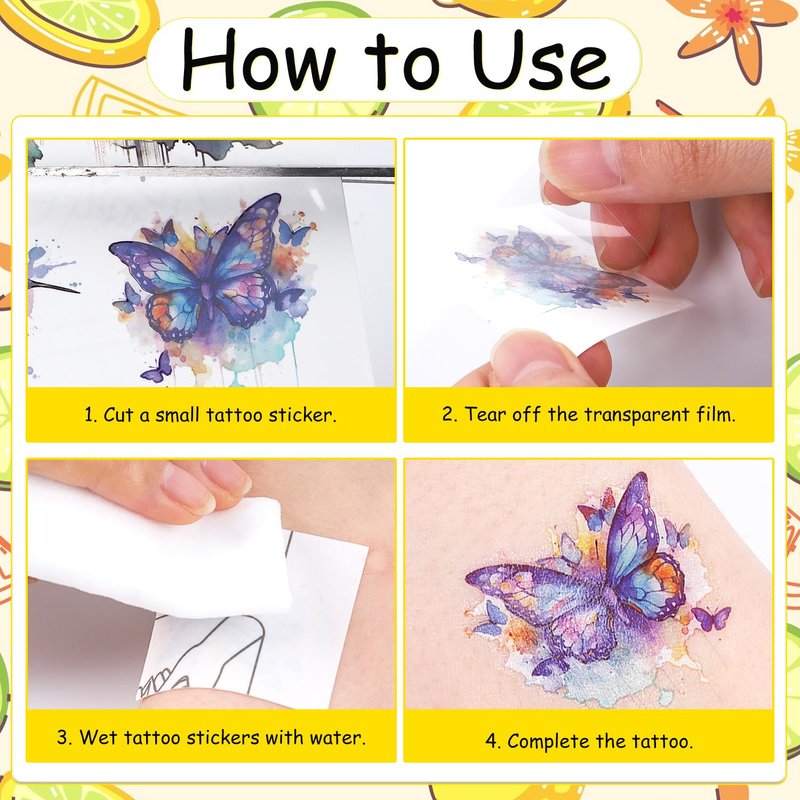 How to Use

1. Cut a small tattoo sticker.

2. Tear off the transparent film.

3. Wet tattoo stickers with water.

4. Complete the tattoo.