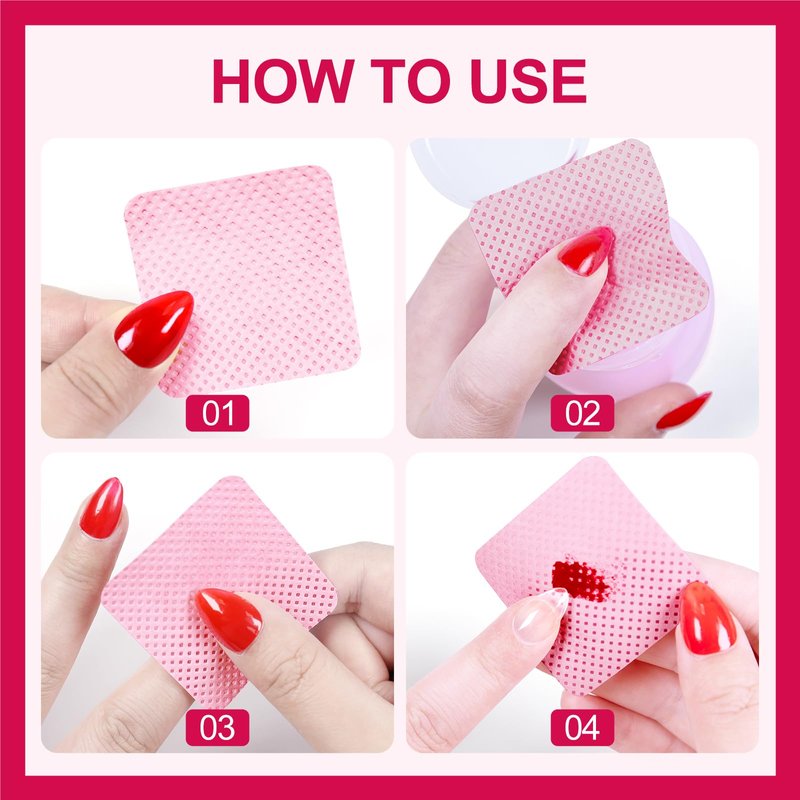 HOW TO USE

01

02

03

04