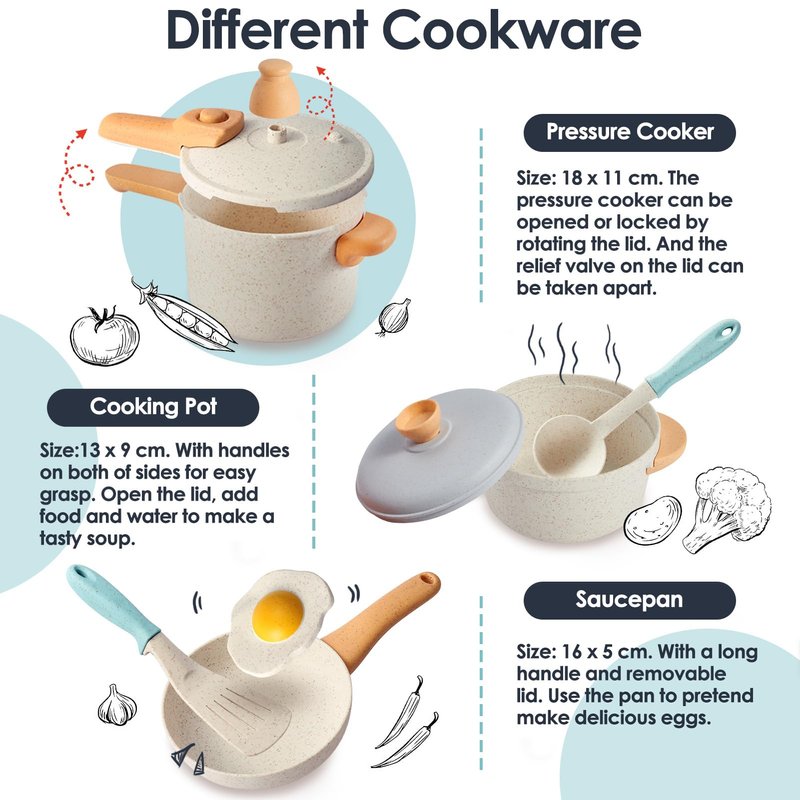 Different Cookware

Pressure Cooker

Size: 18 x 11 cm. The pressure cooker can be opened or locked by rotating the lid. And the relief valve on the lid can be taken apart.

Cooking Pot

Size:13 x 9 cm. With handles on both of sides for easy grasp. Open the lid, add food and water to make a tasty soup.

Saucepan

Size: 16 x 5 cm. With a long handle and removable lid. Use the pan to pretend make delicious eggs.