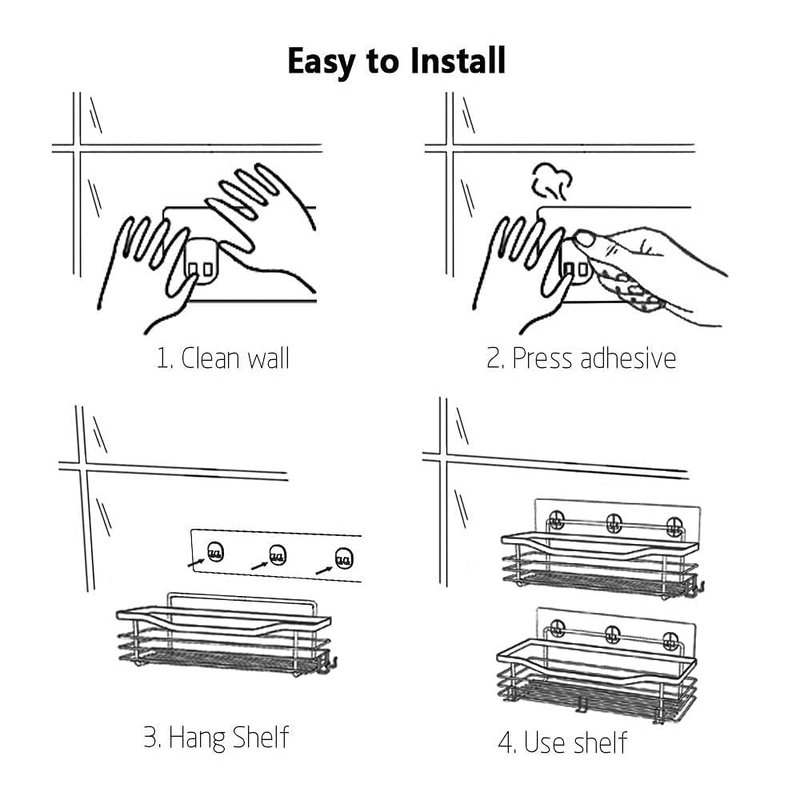 Easy to Install

1. Clean wall

2. Press adhesive

3. Hang Shelf

4. Use shelf