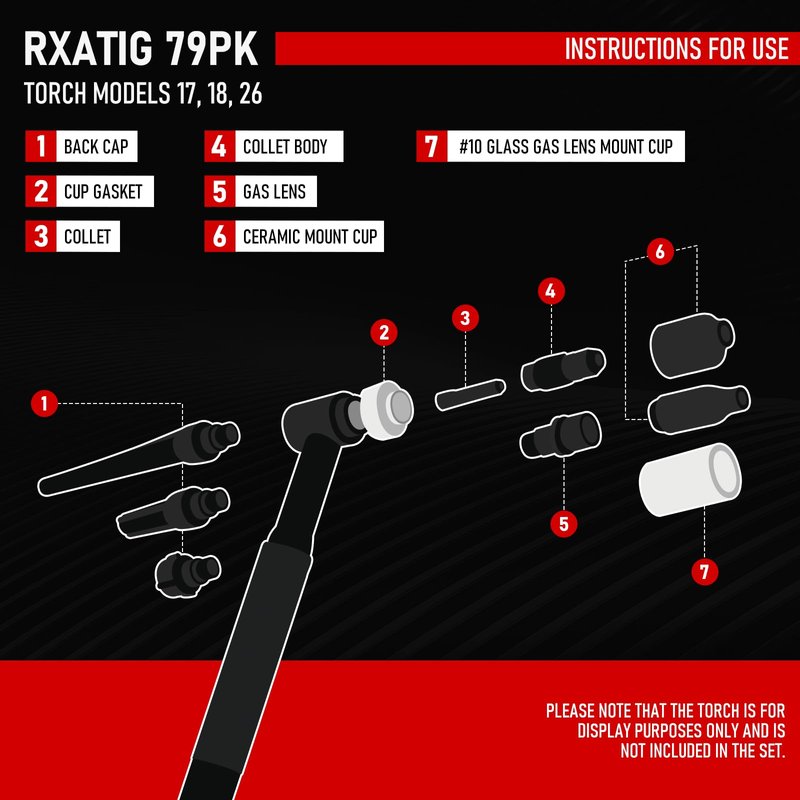 RXATIG 79PK

INSTRUCTIONS FOR USE

TORCH MODELS 17, 18, 26

1 BACK CAP

2 CUP GASKET

3 COLLET

4 COLLET BODY

5 GAS LENS

6 CERAMIC MOUNT CUP

7 #10 GLASS GAS LENS MOUNT CUP

1

2

3

4

5

6

7

PLEASE NOTE THAT THE TORCH IS FOR DISPLAY PURPOSES ONLY AND IS NOT INCLUDED IN THE SET.