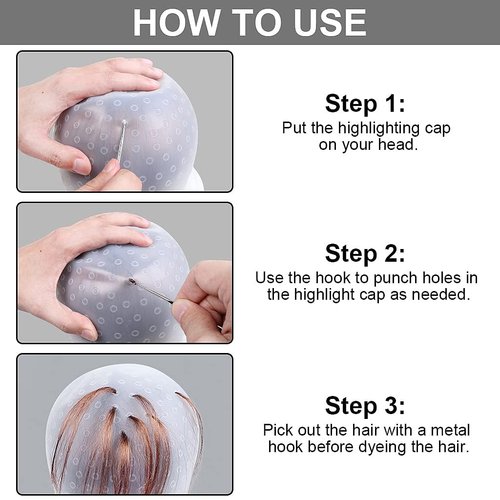 HOW TO USE

Step 1:
Put the highlighting cap on your head.

Step 2:
Use the hook to punch holes in the highlight cap as needed.

Step 3:
Pick out the hair with a metal hook before dyeing the hair.