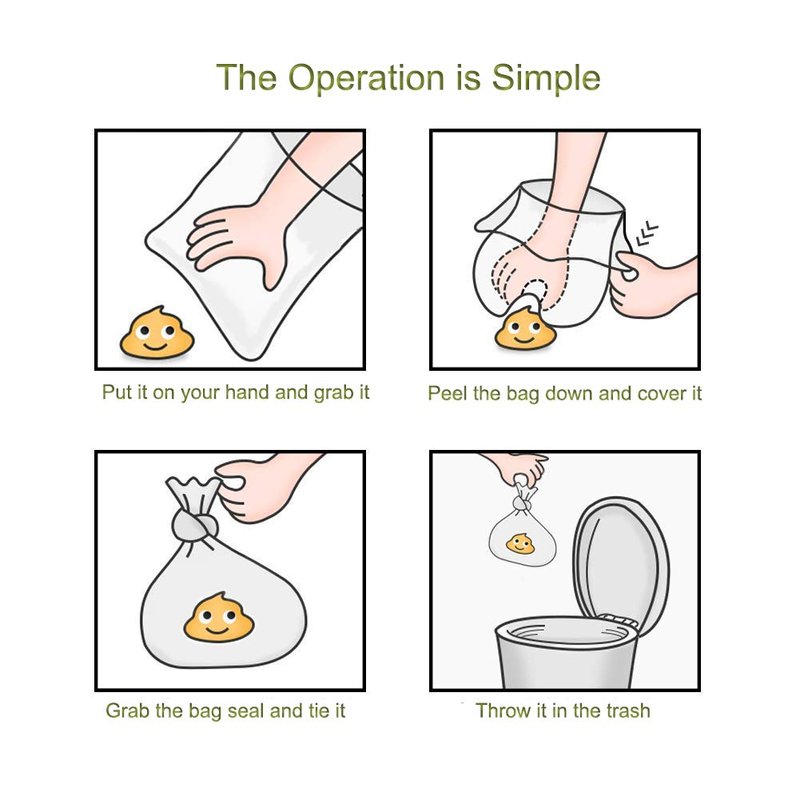 The Operation is Simple

Put it on your hand and grab it

Peel the bag down and cover it

Grab the bag seal and tie it

Throw it in the trash