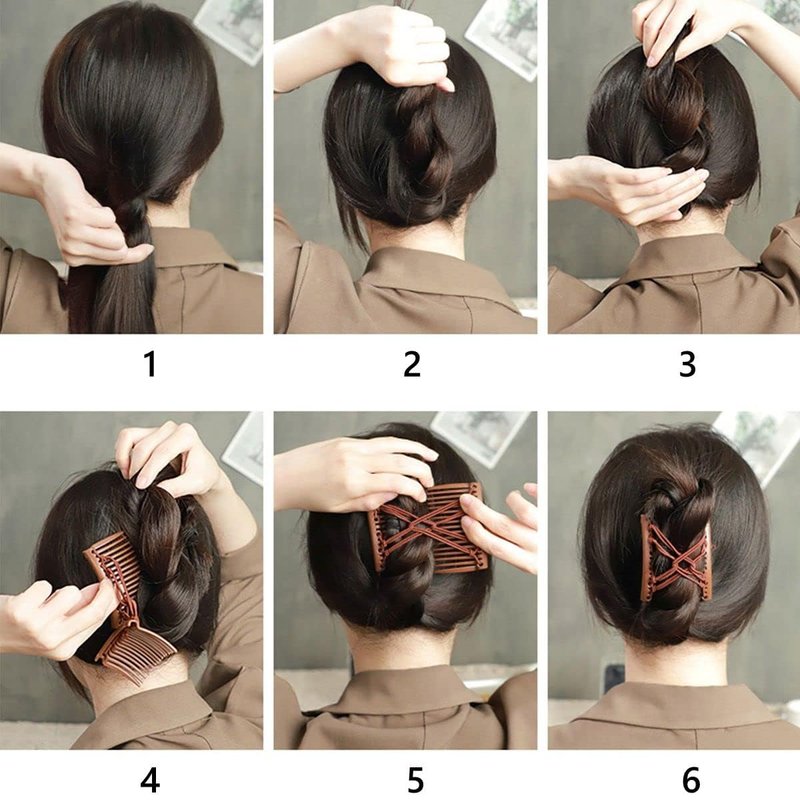 1

2

3

4

5

6