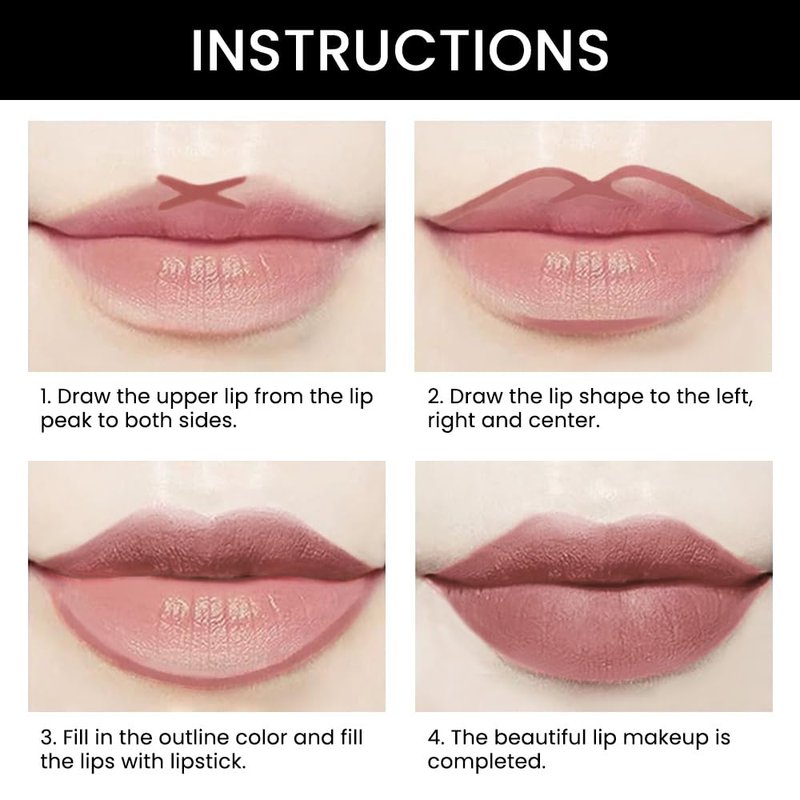 INSTRUCTIONS

1. Draw the upper lip from the lip peak to both sides.

2. Draw the lip shape to the left, right and center.

3. Fill in the outline color and fill the lips with lipstick.

4. The beautiful lip makeup is completed.