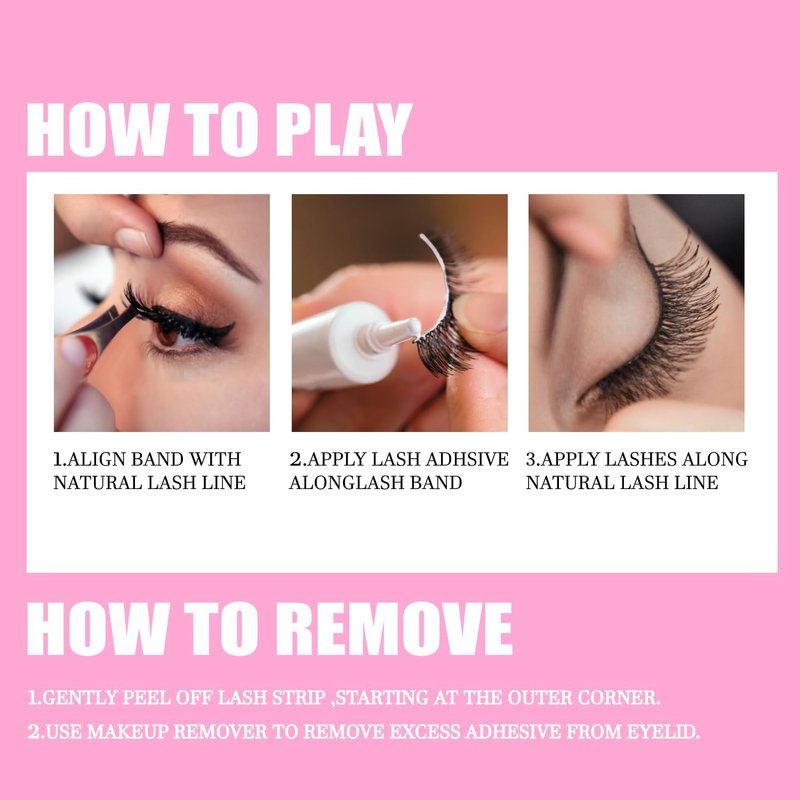 HOW TO PLAY

1.ALIGN BAND WITH NATURAL LASH LINE

2.APPLY LASH ADHSIVE ALONGLASH BAND

3.APPLY LASHES ALONG NATURAL LASH LINE

HOW TO REMOVE

1.GENTLY PEEL OFF LASH STRIP ,STARTING AT THE OUTER CORNER.

2.USE MAKEUP REMOVER TO REMOVE EXCESS ADHESIVE FROM EYELID.